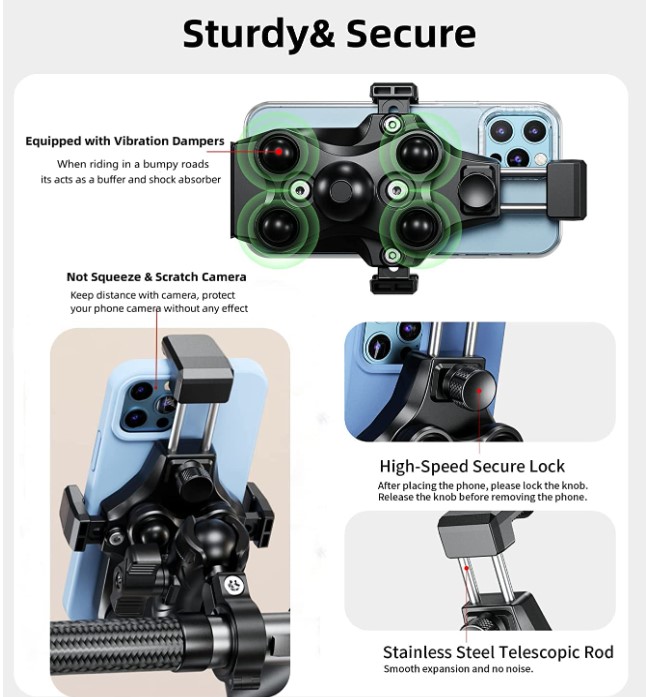 Sturdy& Secure

Equipped with Vibration Dampers

When riding in a bumpy roads its acts as a buffer and shock absorber

Not Squeeze & Scratch Camera

Keep distance with camera, protect your phone camera without any effect

High-Speed Secure Lock

After placing the phone, please lock the knob. Release the knob before removing the phone.

Stainless Steel Telescopic Rod

Smooth expansion and no noise.