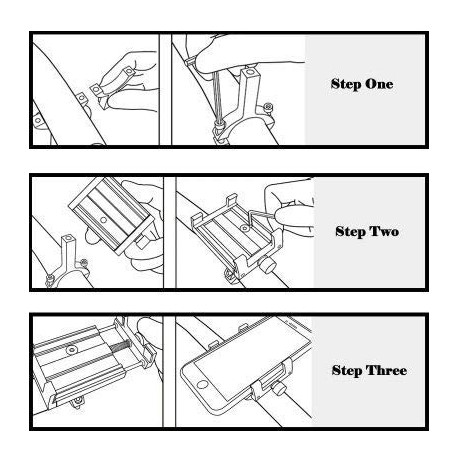 Step One

Step Two

Step Three